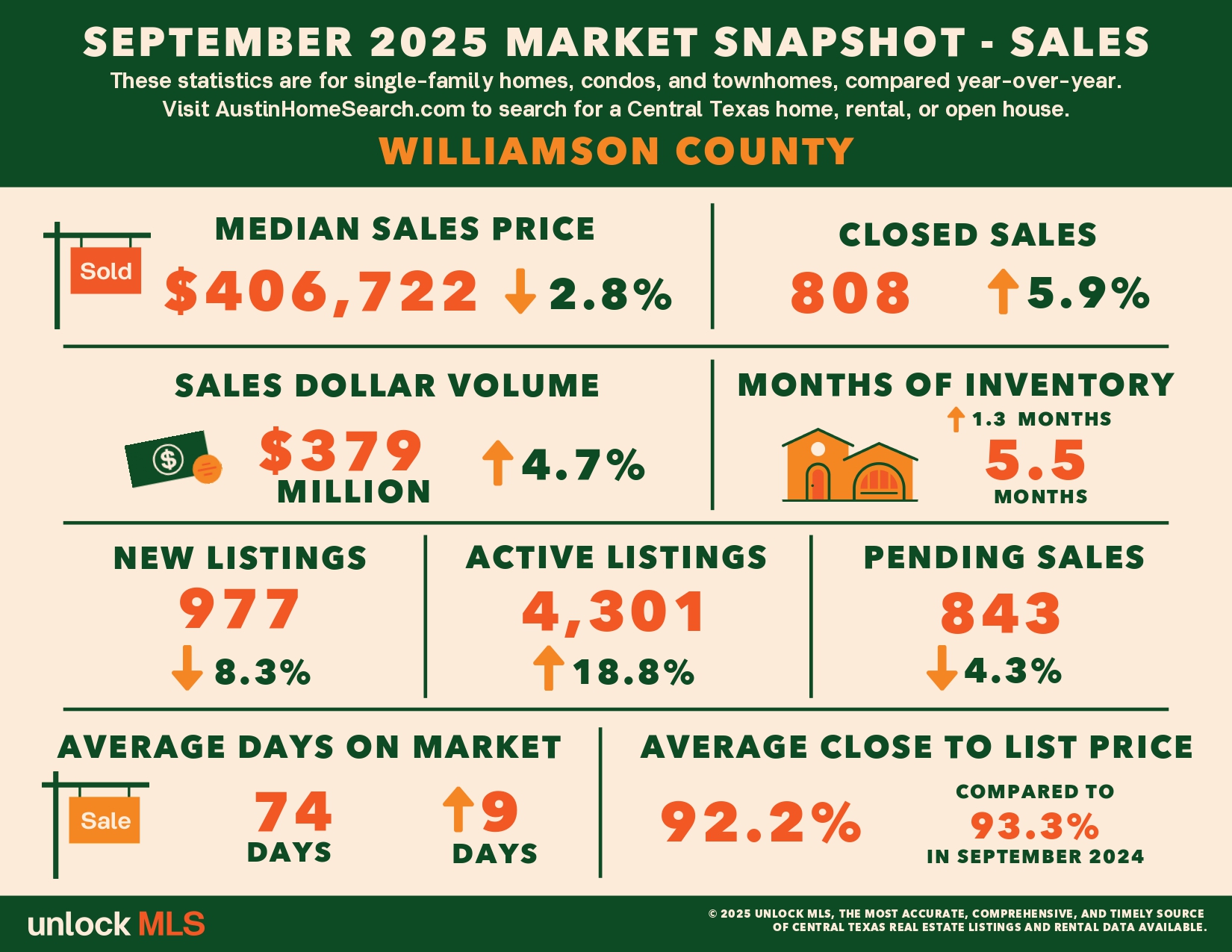 SEPTEMBER 2025 MARKET SNAPSHOT - SALES

These statistics are for single-family homes, condos, and townhomes, compared year-over-year. Visit AustinHomeSearch.com to search for a Central Texas home, rental, or open house.

WILLIAMSON COUNTY

Sold

MEDIAN SALES PRICE

$406,722 2.8%

CLOSED SALES

808 5.9%

SALES DOLLAR VOLUME

$379 MILLION 4.7%

MONTHS OF INVENTORY

1.3 MONTHS

5.5 MONTHS

NEW LISTINGS

977

8.3%

ACTIVE LISTINGS

4,301

18.8%

PENDING SALES

843

4.3%

AVERAGE DAYS ON MARKET

Sale

74 DAYS

9 DAYS

AVERAGE CLOSE TO LIST PRICE

92.2%

COMPARED TO 93.3% IN SEPTEMBER 2024

unlock MLS

© 2025 UNLOCK MLS, THE MOST ACCURATE, COMPREHENSIVE, AND TIMELY SOURCE OF CENTRAL TEXAS REAL ESTATE LISTINGS AND RENTAL DATA AVAILABLE.