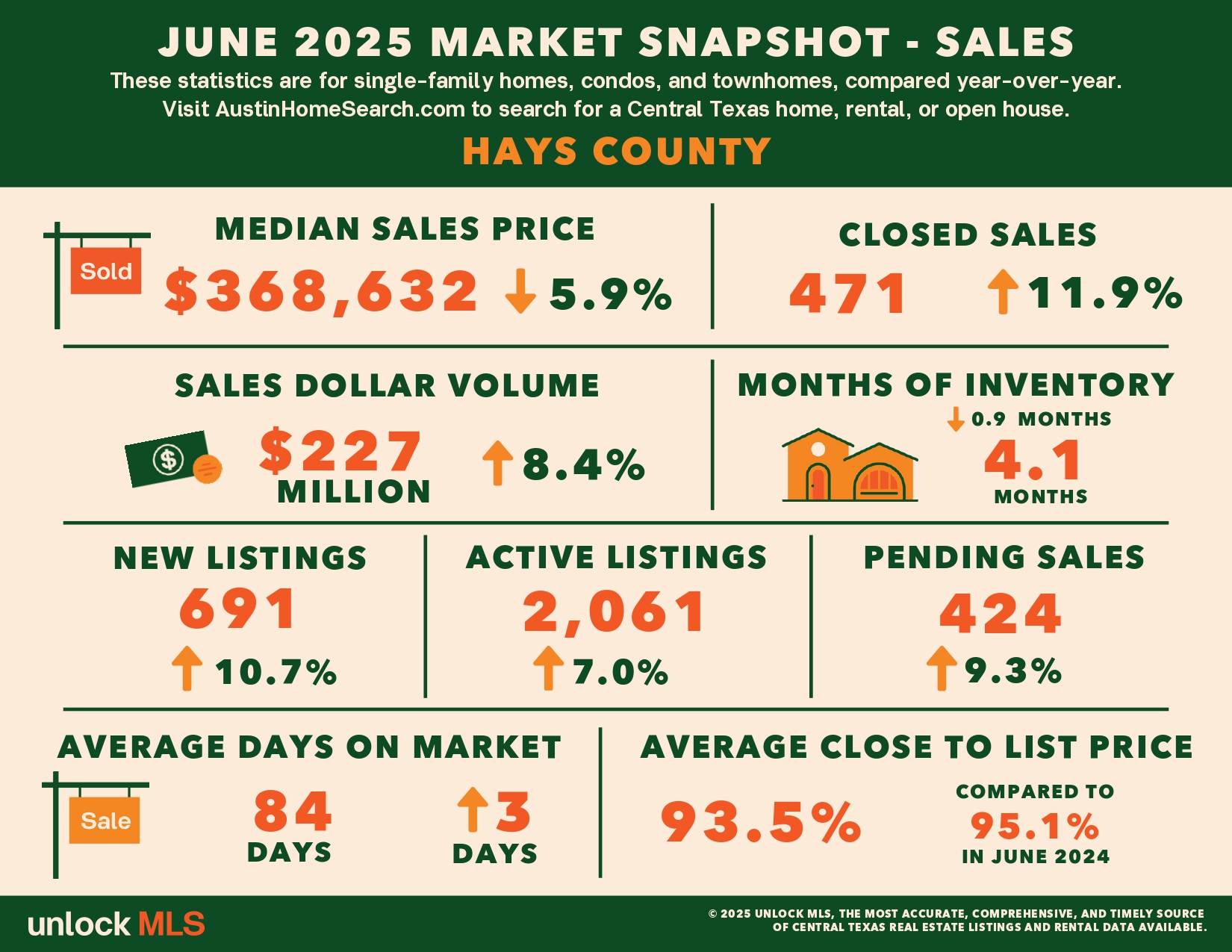 JUNE 2025 MARKET SNAPSHOT - SALES

These statistics are for single-family homes, condos, and townhomes, compared year-over-year. Visit AustinHomeSearch.com to search for a Central Texas home, rental, or open house.

HAYS COUNTY

Sold

MEDIAN SALES PRICE
$368,632 5.9%

CLOSED SALES
471 11.9%

SALES DOLLAR VOLUME
$227 MILLION 8.4%

MONTHS OF INVENTORY
0.9 MONTHS
4.1 MONTHS

NEW LISTINGS
691
10.7%

ACTIVE LISTINGS
2,061
7.0%

PENDING SALES
424
9.3%

AVERAGE DAYS ON MARKET
Sale
84 DAYS
3 DAYS

AVERAGE CLOSE TO LIST PRICE
93.5%
COMPARED TO
95.1%
IN JUNE 2024

unlock MLS

© 2025 UNLOCK MLS, THE MOST ACCURATE, COMPREHENSIVE, AND TIMELY SOURCE OF CENTRAL TEXAS REAL ESTATE LISTINGS AND RENTAL DATA AVAILABLE.